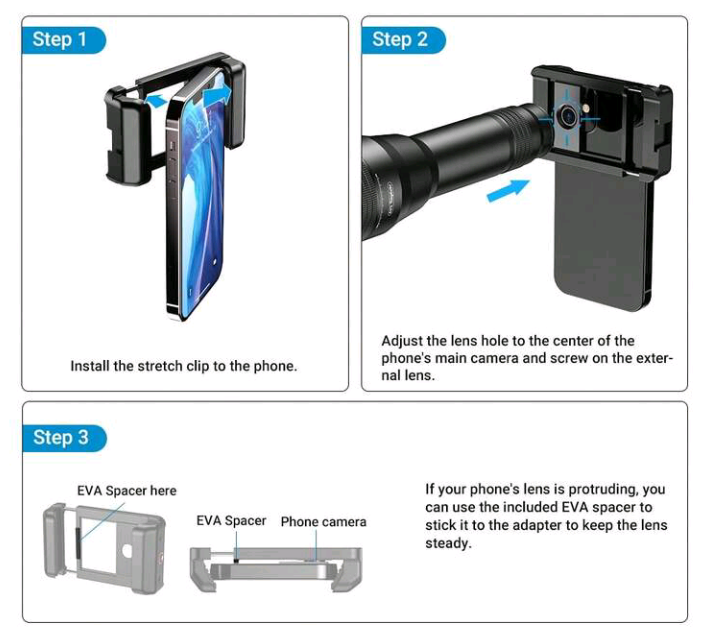 Step 1

Install the stretch clip to the phone.

Step 2

Adjust the lens hole to the center of the phone's main camera and screw on the external lens.

Step 3

EVA Spacer here

EVA Spacer

Phone camera

If your phone's lens is protruding, you can use the included EVA spacer to stick it to the adapter to keep the lens steady.