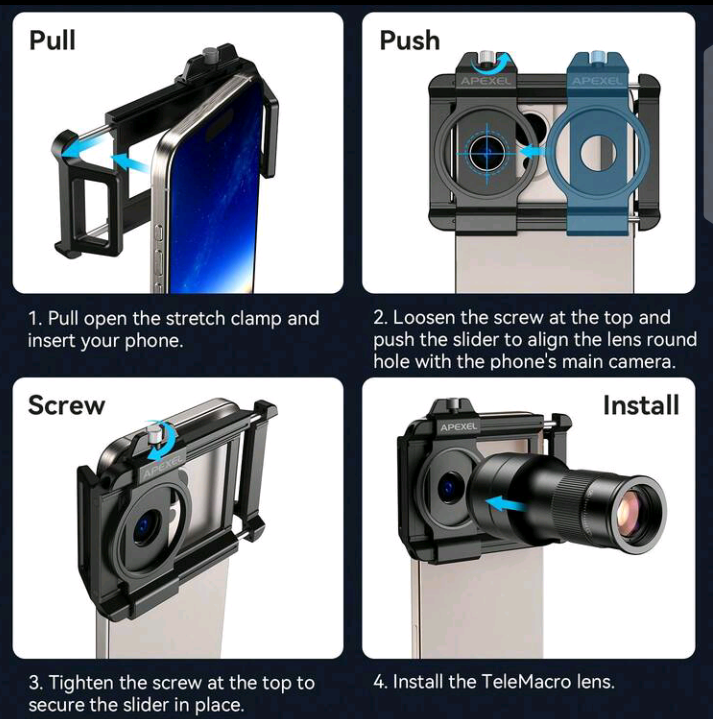 Pull

1. Pull open the stretch clamp and insert your phone.

Push

APEXEL APEXEL

2. Loosen the screw at the top and push the slider to align the lens round hole with the phone's main camera.

Screw

APEXEL

3. Tighten the screw at the top to secure the slider in place.

Install

APEXEL

4. Install the TeleMacro lens.